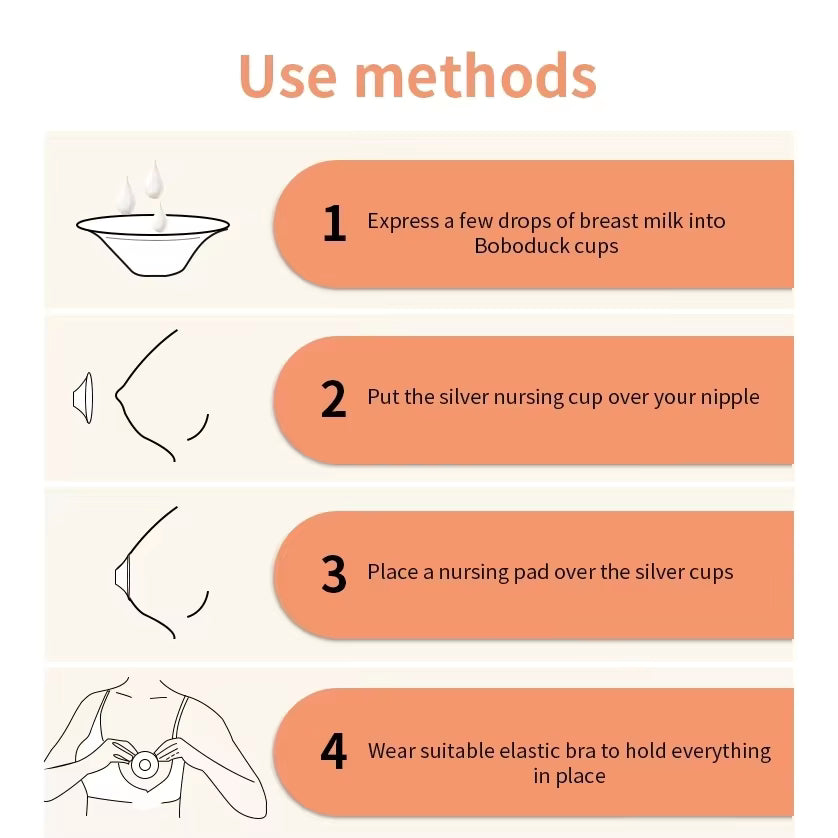 Use methods

1 Express a few drops of breast milk into Boboduck cups

2 Put the silver nursing cup over your nipple

3 Place a nursing pad over the silver cups

4 Wear suitable elastic bra to hold everything in place